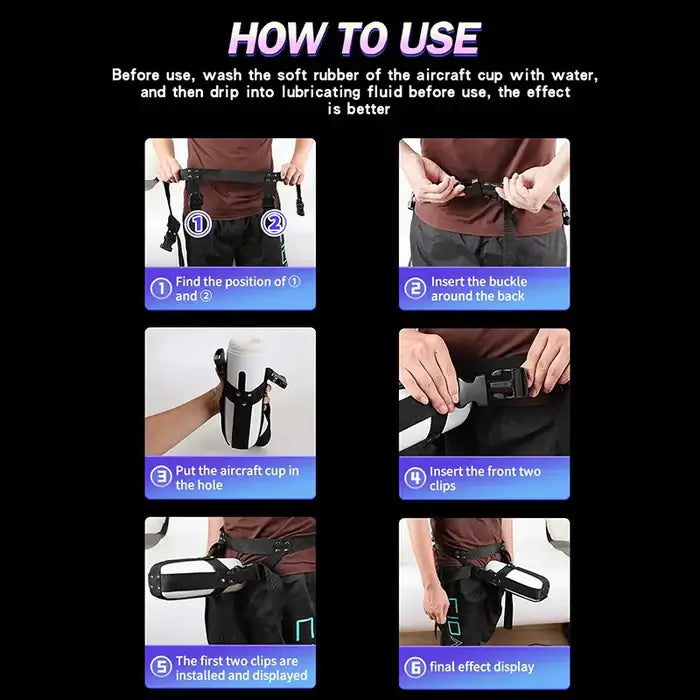 HOW TO USE

Before use, wash the soft rubber of the aircraft cup with water, and then drip into lubricating fluid before use, the effect is better

①

②

① Find the position of ① and ②

② Insert the buckle around the back

③ Put the aircraft cup in the hole

④ Insert the front two clips

⑤ The first two clips are installed and displayed

⑥ final effect display